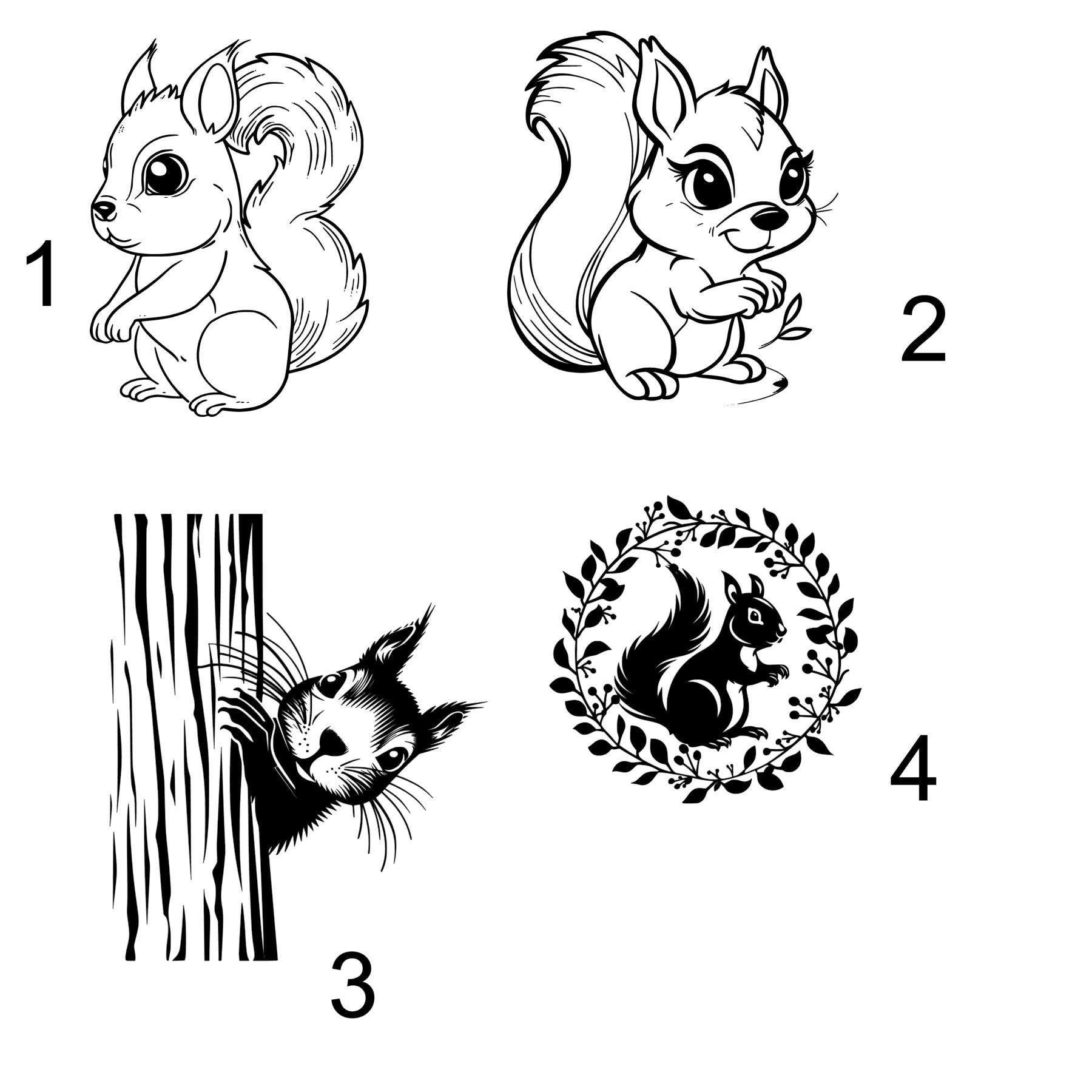 1

2

3

4