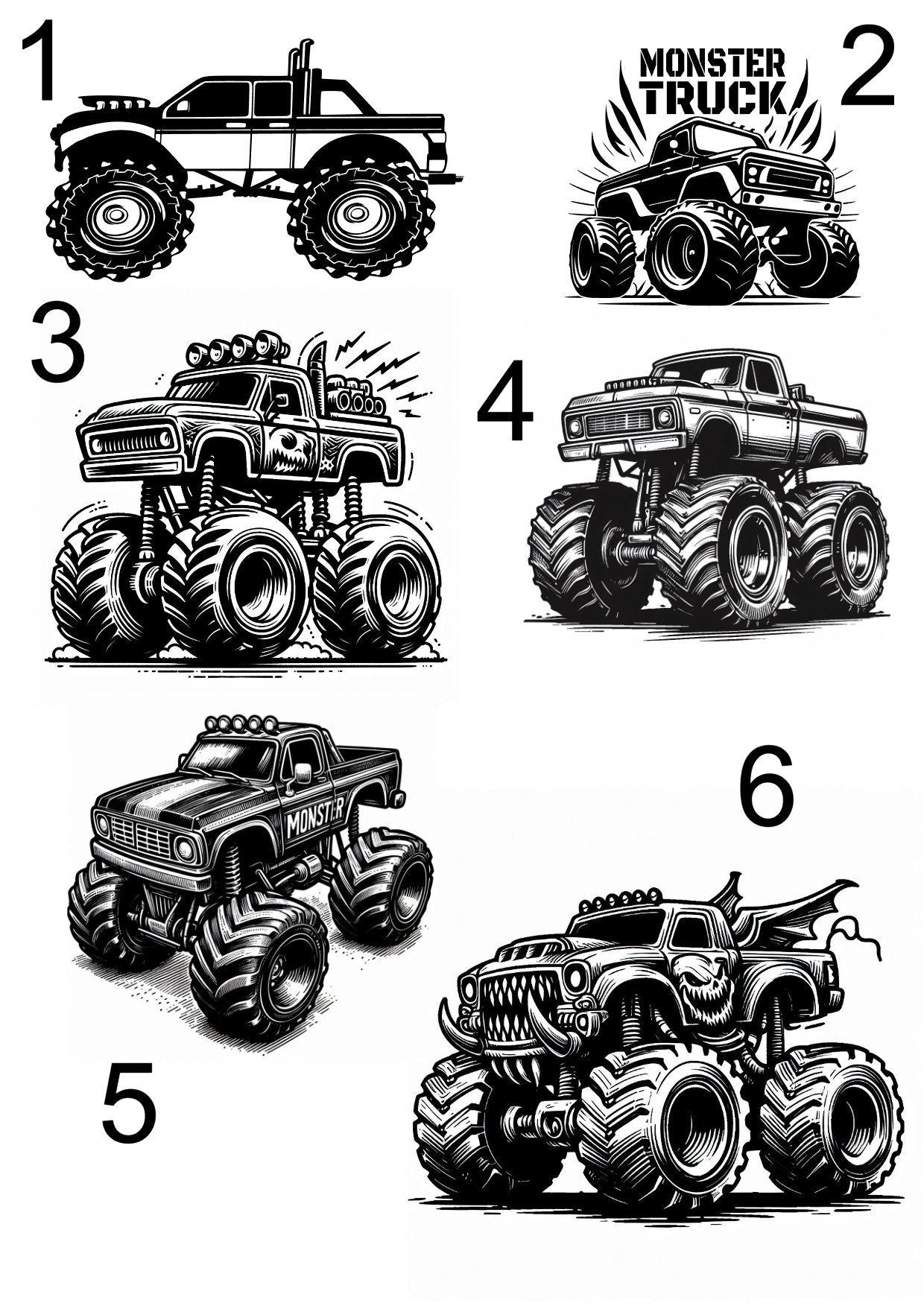 1

MONSTER TRUCK

2

3

4

MONSTER

6

5